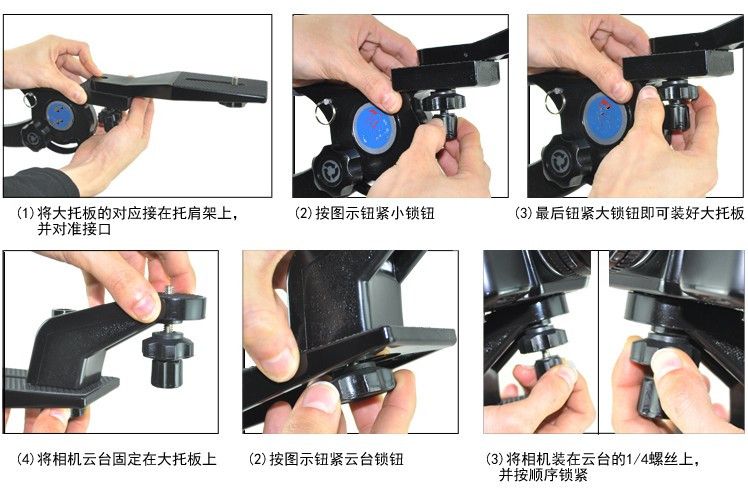 (1) 将大托板的对应接在托肩架上，并对准接口

(2) 按图示钮紧小锁钮

(3) 最后钮紧大锁钮即可装好大托板

(4) 将相机云台固定在大托板上

(2) 按图示钮紧云台锁钮

(3) 将相机装在云台的1/4螺丝上，并按顺序锁紧